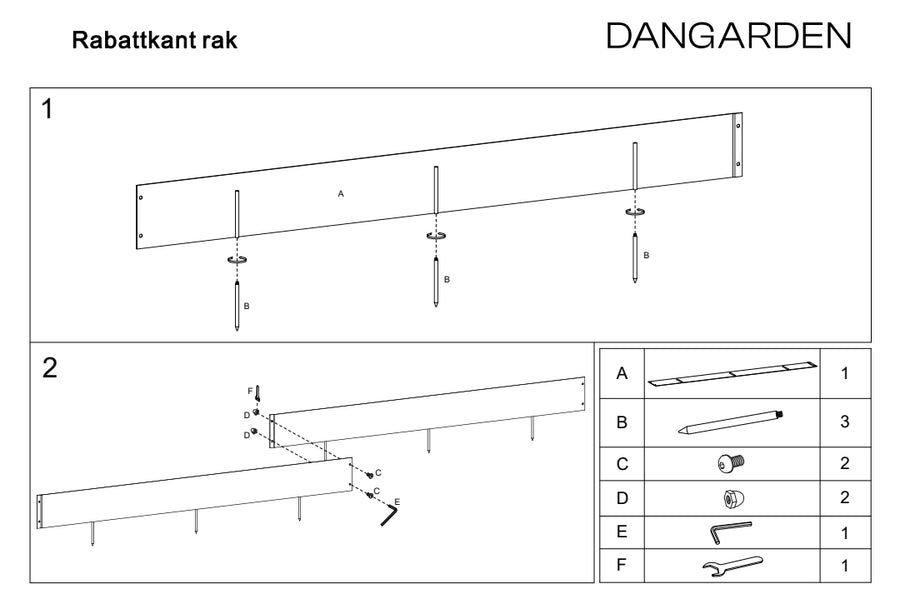 Rabattkant rak

DANGARDEN

1

A

B

B

B

2

F

D

D

C

C

E

| A | | 1 |
|---|---|---|
| B | | 3 |
| C | | 2 |
| D | | 2 |
| E | | 1 |
| F | | 1 |